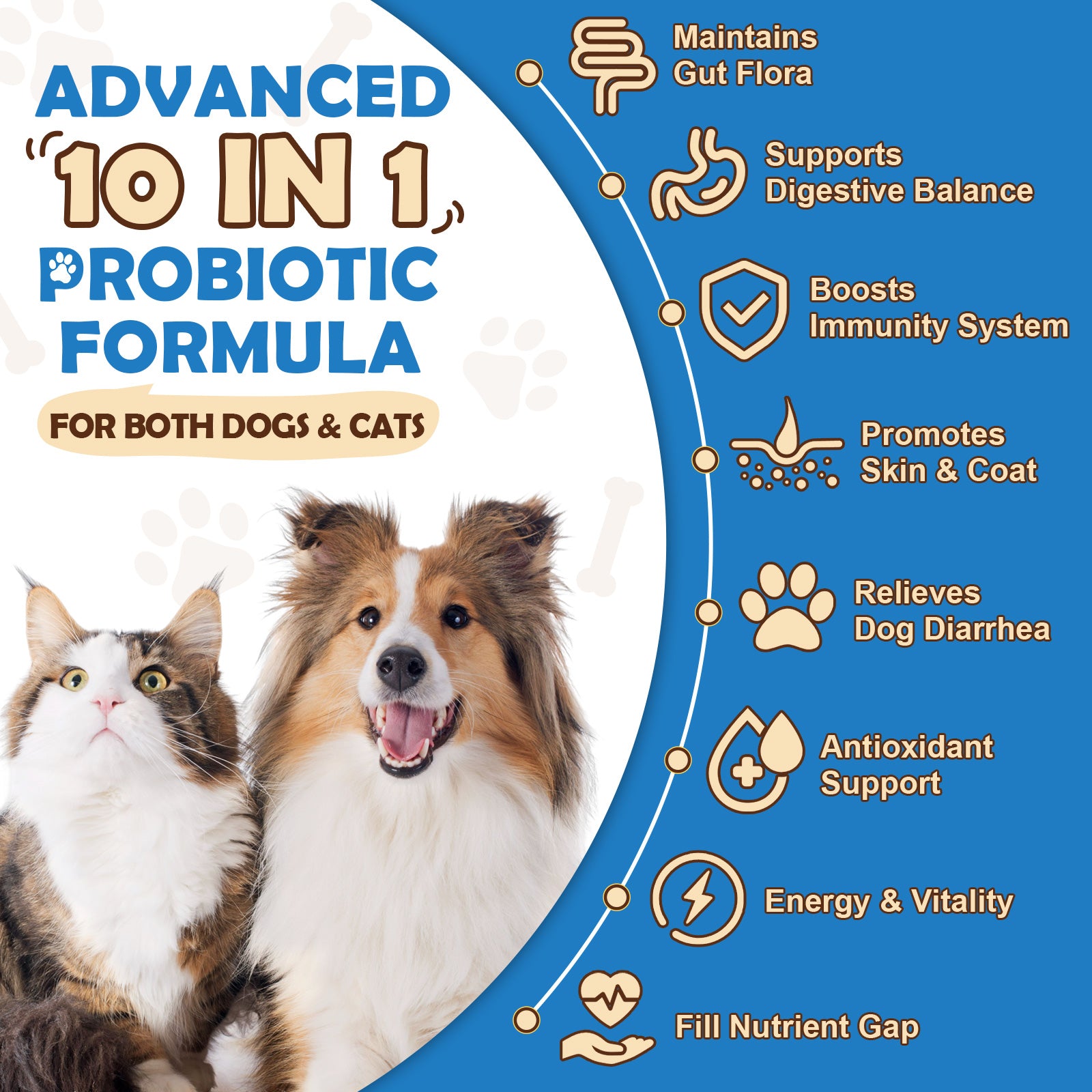 ADVANCED
10 IN 1
PROBIOTIC
FORMULA
FOR BOTH DOGS & CATS

Maintains Gut Flora

Supports Digestive Balance

Boosts Immunity System

Promotes Skin & Coat

Relieves Dog Diarrhea

Antioxidant Support

Energy & Vitality

Fill Nutrient Gap